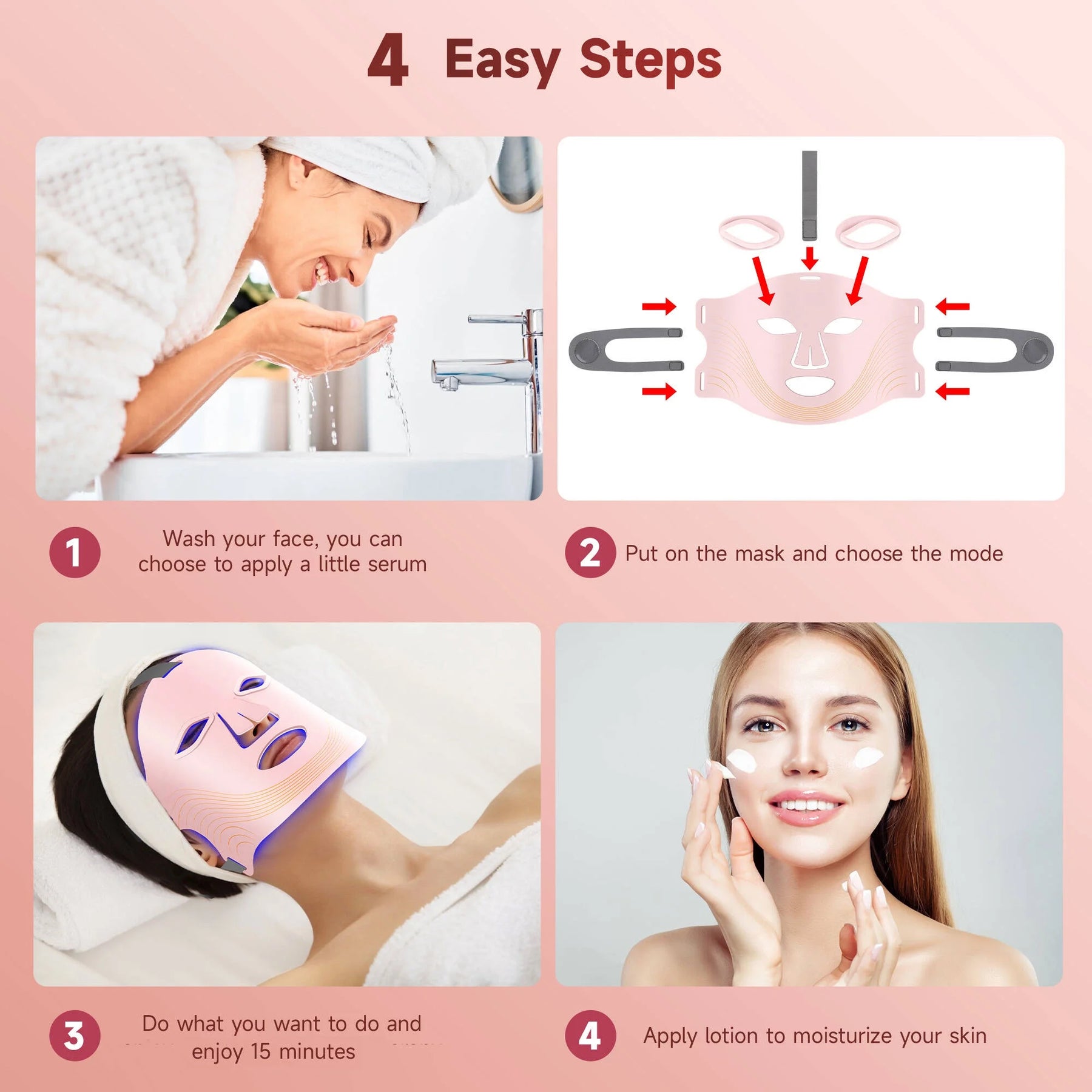 4 Easy Steps

1 Wash your face, you can choose to apply a little serum

2 Put on the mask and choose the mode

3 Do what you want to do and enjoy 15 minutes

4 Apply lotion to moisturize your skin